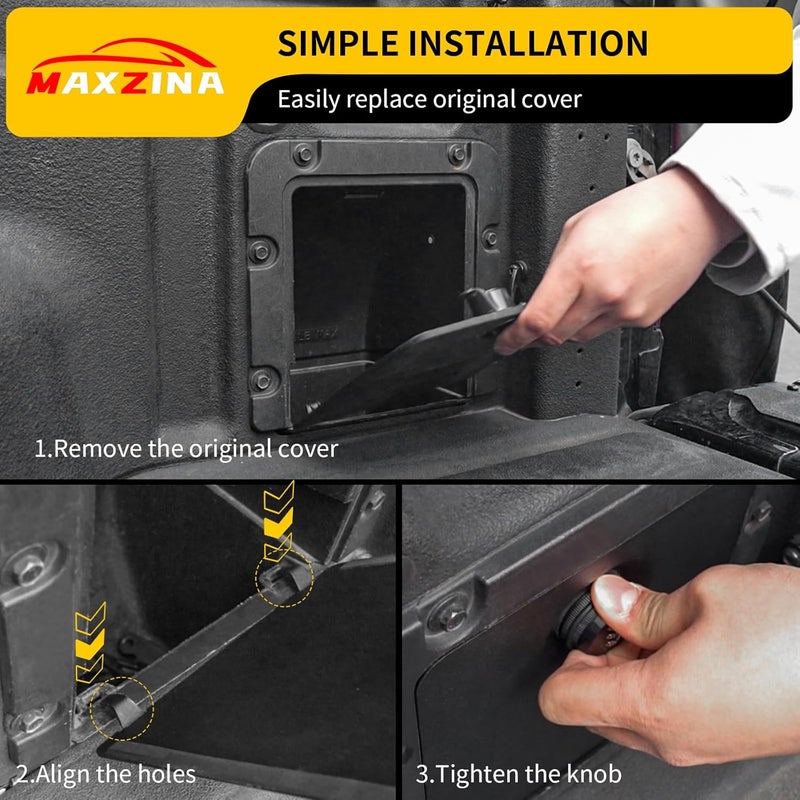 MAXZINA

SIMPLE INSTALLATION

Easily replace original cover

1.Remove the original cover

2.Align the holes

3.Tighten the knob